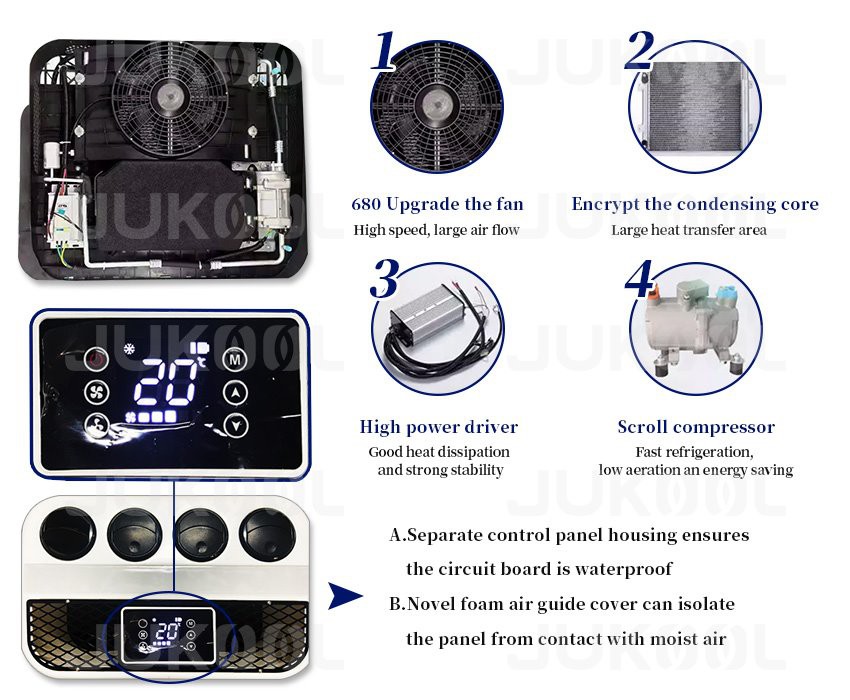 JUKOOL

1

680 Upgrade the fan
High speed, large air flow

2

Encrypt the condensing core
Large heat transfer area

3

High power driver
Good heat dissipation and strong stability

4

Scroll compressor
Fast refrigeration, low aeration an energy saving

20 °C
M

A.Separate control panel housing ensures the circuit board is waterproof
B.Novel foam air guide cover can isolate the panel from contact with moist air

20